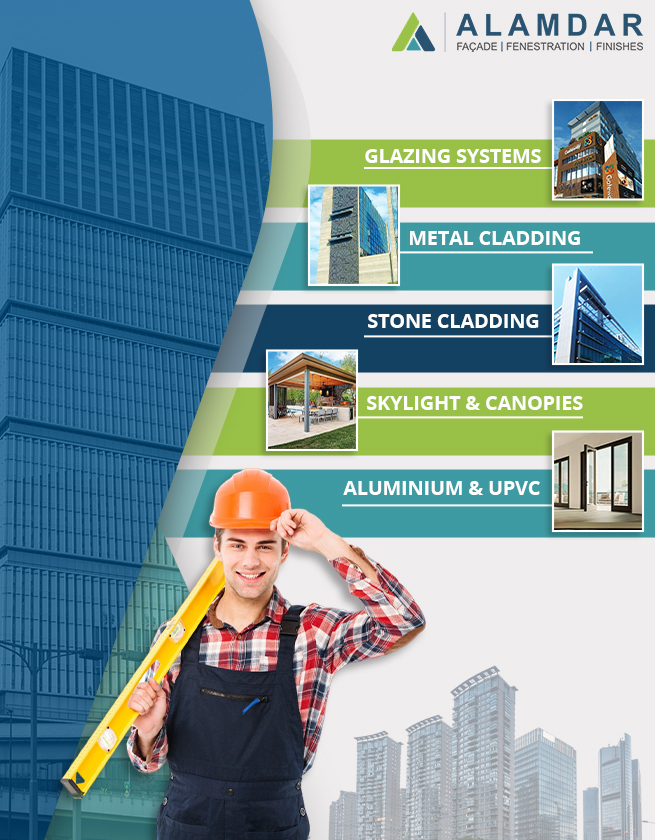 ALAMDAR
FAÇADE | FENESTRATION | FINISHES

GLAZING SYSTEMS

METAL CLADDING

STONE CLADDING

SKYLIGHT & CANOPIES

ALUMINIUM & UPVC